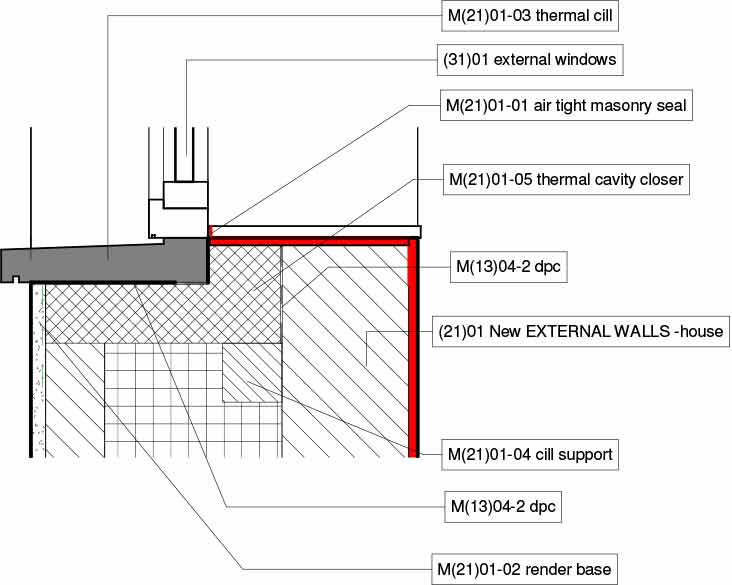 M(21)01-03 thermal cill

(31)01 external windows

M(21)01-01 air tight masonry seal

M(21)01-05 thermal cavity closer

M(13)04-2 dpc

(21)01 New EXTERNAL WALLS -house

M(21)01-04 cill support

M(13)04-2 dpc

M(21)01-02 render base