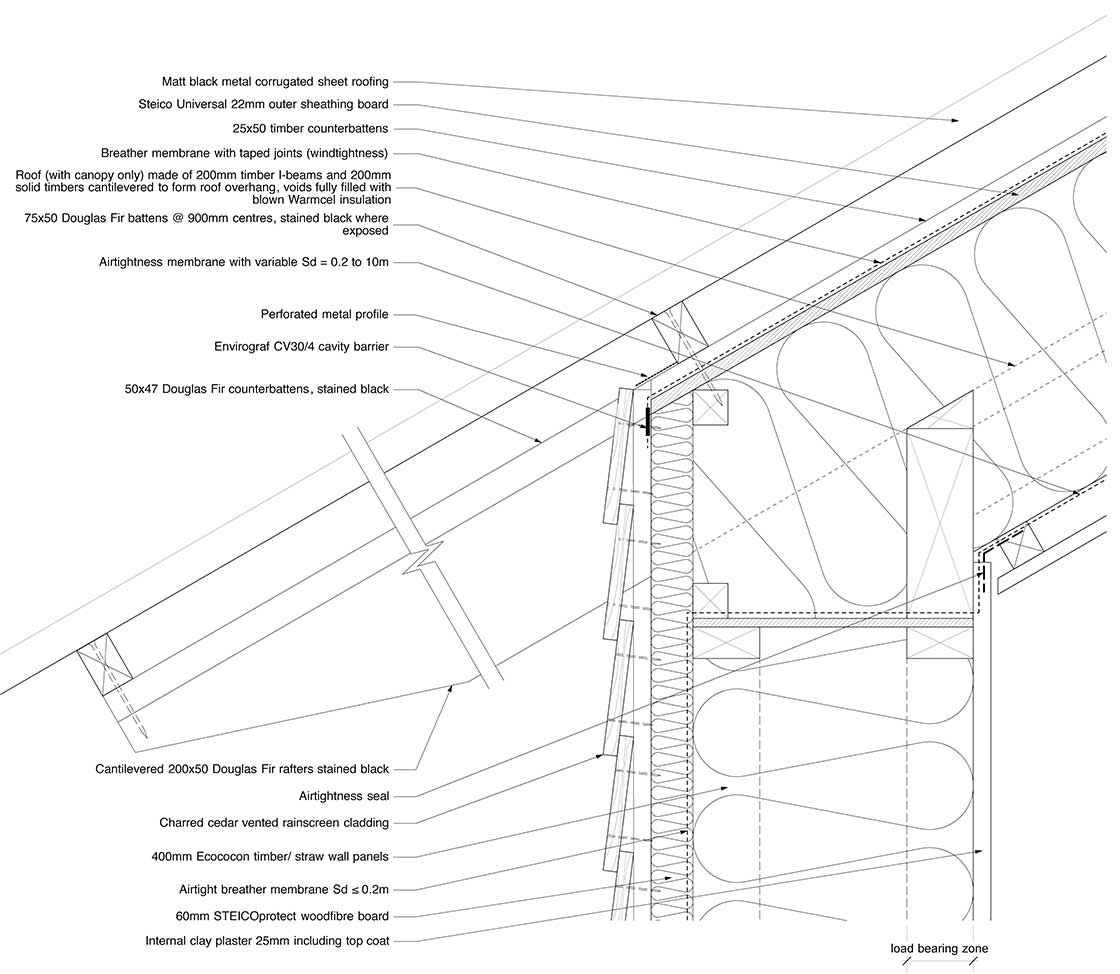 Matt black metal corrugated sheet roofing

Steico Universal 22mm outer sheathing board

25x50 timber counterbattens

Breather membrane with taped joints (windtightness)

Roof (with canopy only) made of 200mm timber I-beams and 200mm solid timbers cantilevered to form roof overhang, voids fully filled with blown Warmcel insulation

75x50 Douglas Fir battens @ 900mm centres, stained black where exposed

Airtightness membrane with variable Sd = 0.2 to 10m

Perforated metal profile

Envirograf CV30/4 cavity barrier

50x47 Douglas Fir counterbattens, stained black

Cantilevered 200x50 Douglas Fir rafters stained black

Airtightness seal

Charred cedar vented rainscreen cladding

400mm Ecococon timber/ straw wall panels

Airtight breather membrane Sd ≤ 0.2m

60mm STEICOprotect woodfibre board

Internal clay plaster 25mm including top coat

load bearing zone